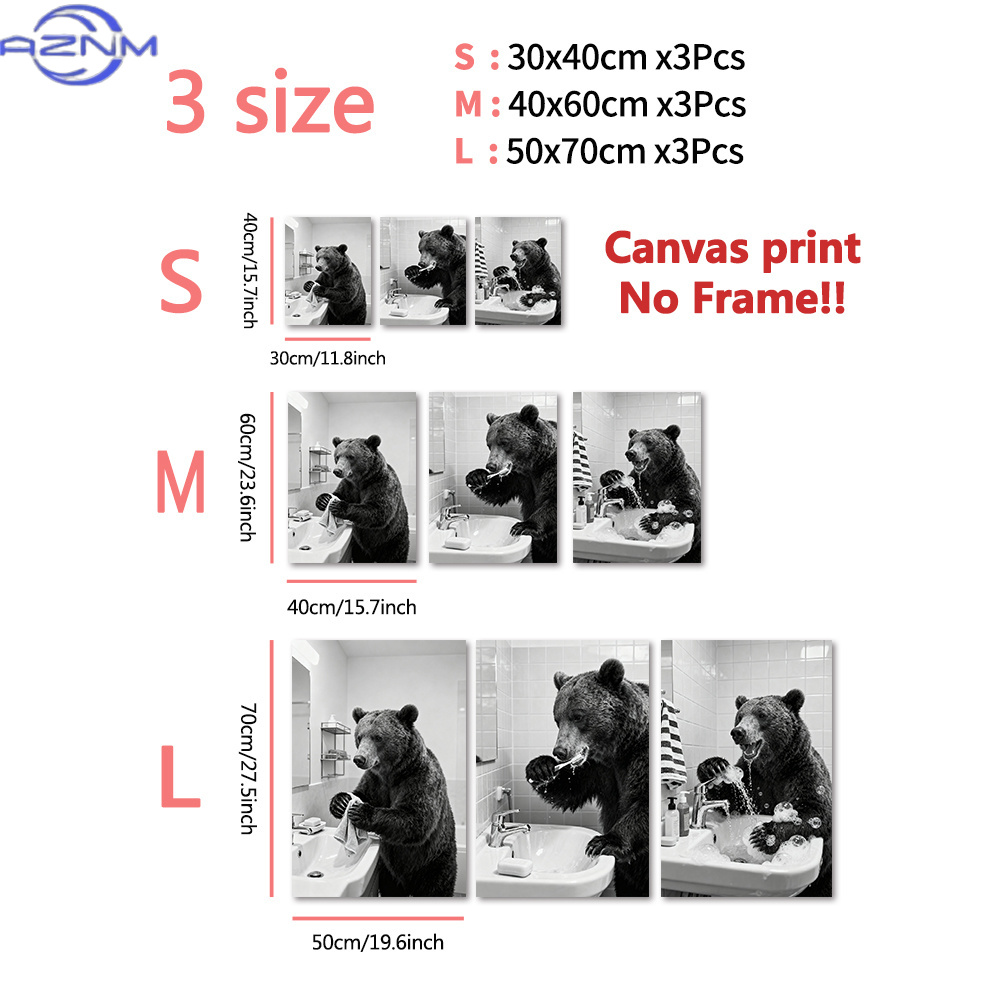 AZNM

3 size

S : 30x40cm x3Pcs
M : 40x60cm x3Pcs
L : 50x70cm x3Pcs

S
40cm/15.7inch
30cm/11.8inch

Canvas print
No Frame!!

M
60cm/23.6inch
40cm/15.7inch

L
70cm/27.5inch
50cm/19.6inch